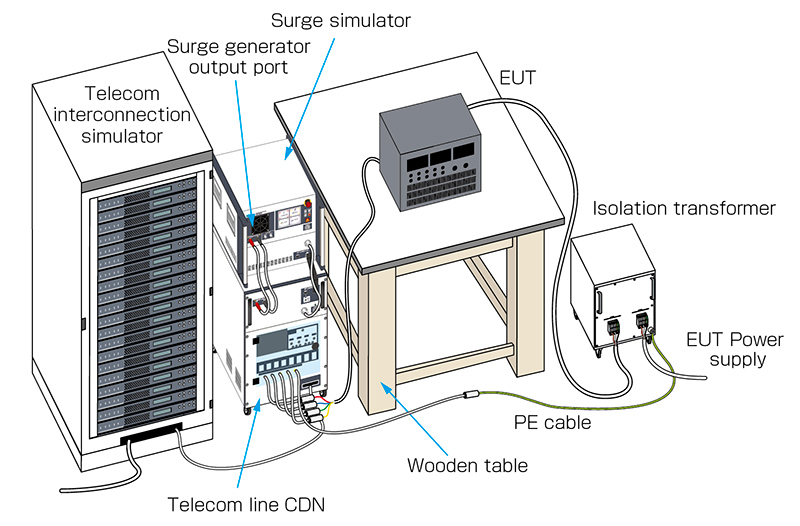 Surge simulator

Surge generator output port

Telecom interconnection simulator

EUT

Isolation transformer

EUT Power supply

PE cable

Wooden table

Telecom line CDN