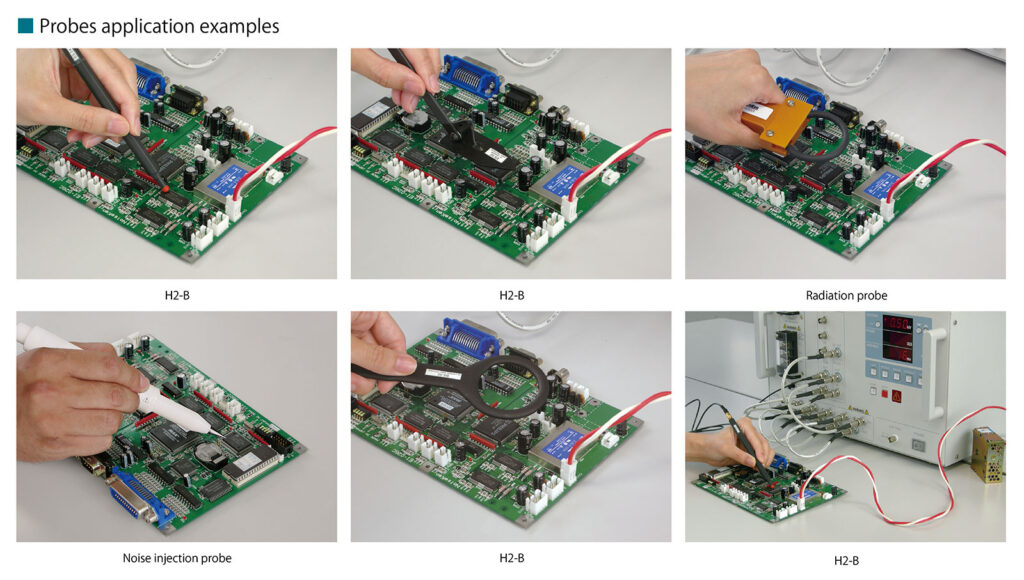 Probes application examples

H2-B

H2-B

Radiation probe

Noise injection probe

H2-B

H2-B