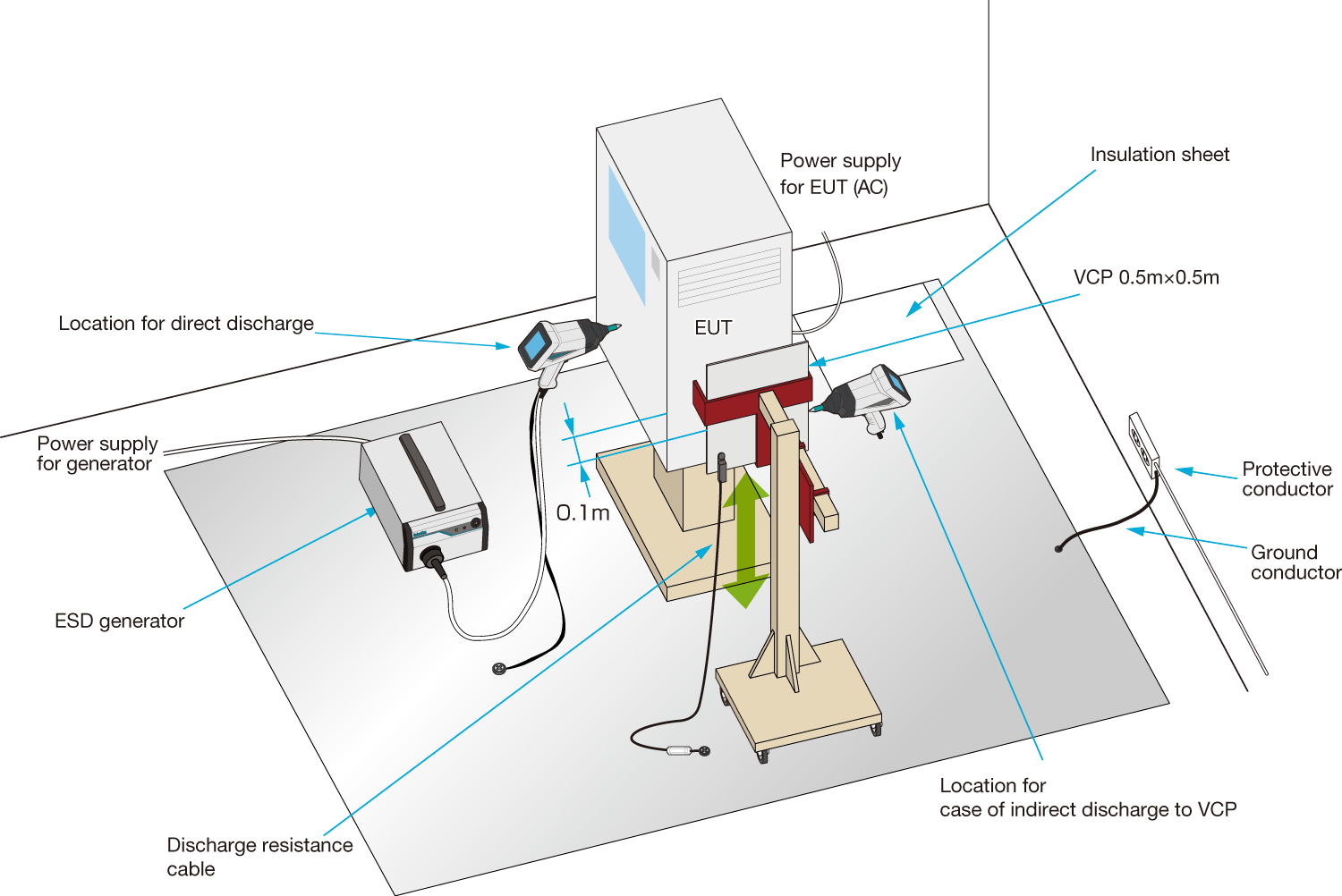 Power supply for EUT (AC)

Insulation sheet

VCP 0.5m×0.5m

Location for direct discharge

EUT

Power supply for generator

0.1m

Protective conductor

Ground conductor

ESD generator

Location for case of indirect discharge to VCP

Discharge resistance cable