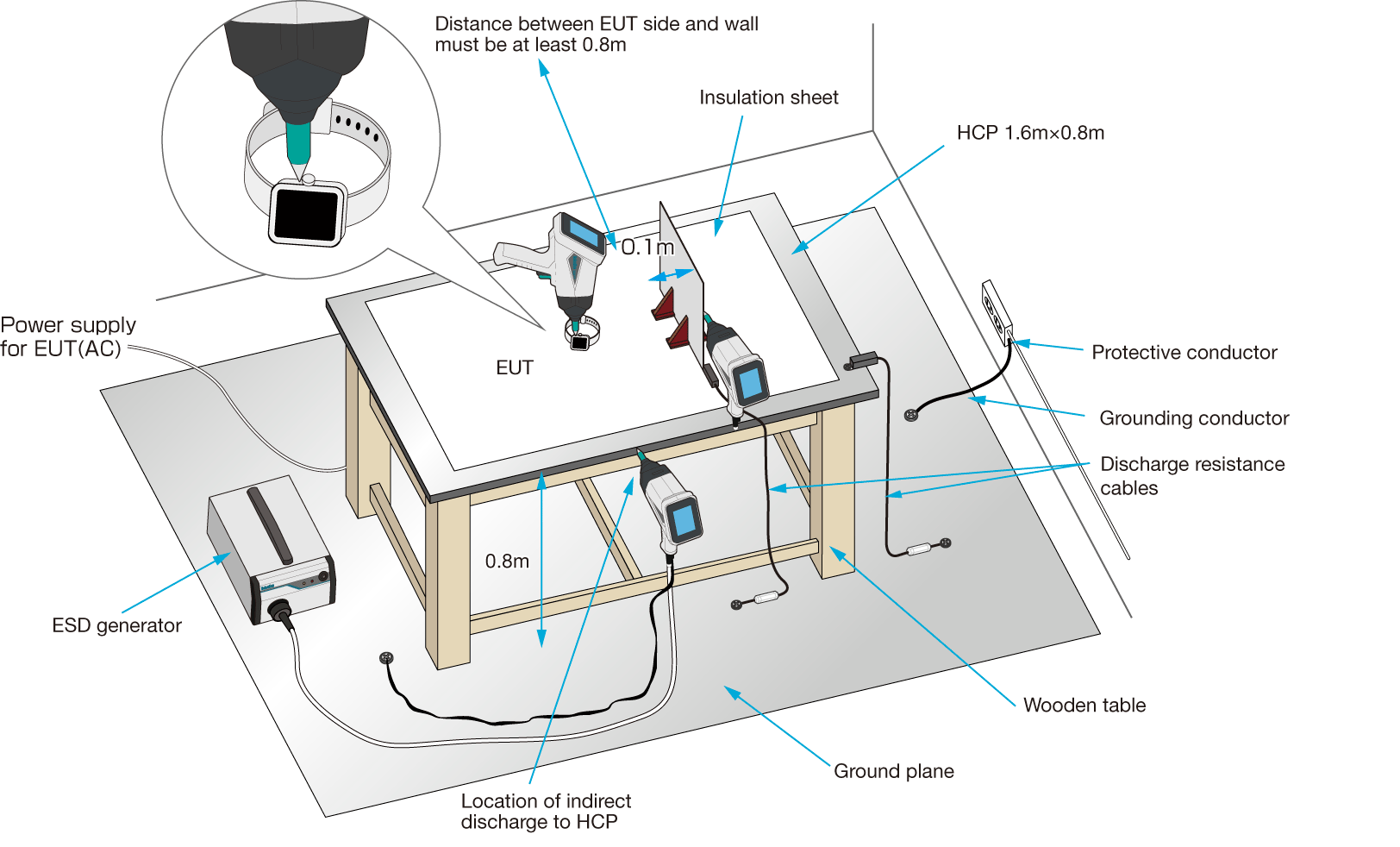 Distance between EUT side and wall must be at least 0.8m

Insulation sheet

HCP 1.6m×0.8m

0.1m

Power supply for EUT(AC)

EUT

Protective conductor

Grounding conductor

Discharge resistance cables

0.8m

ESD generator

Wooden table

Ground plane

Location of indirect discharge to HCP