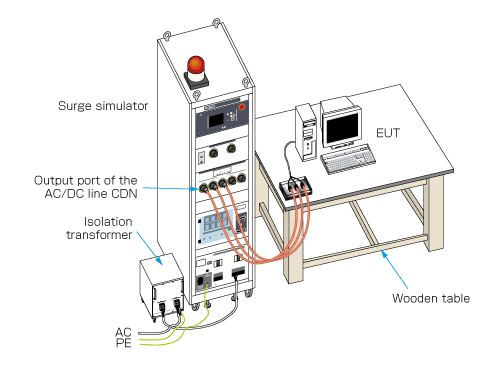 Surge simulator

EUT

Output port of the AC/DC line CDN

Isolation transformer

Wooden table

AC
PE